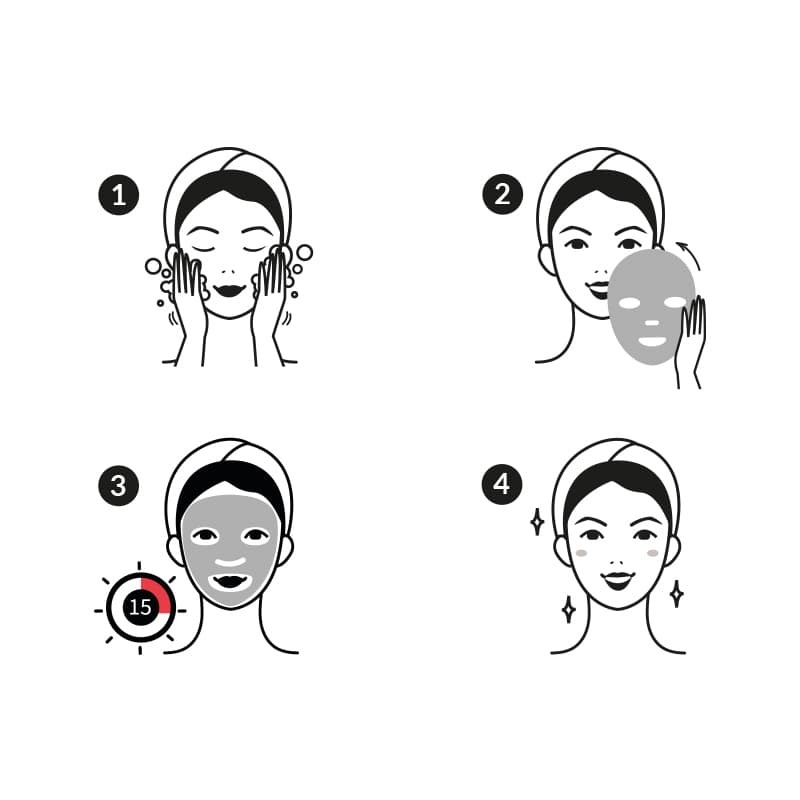 1

2

3

15

4